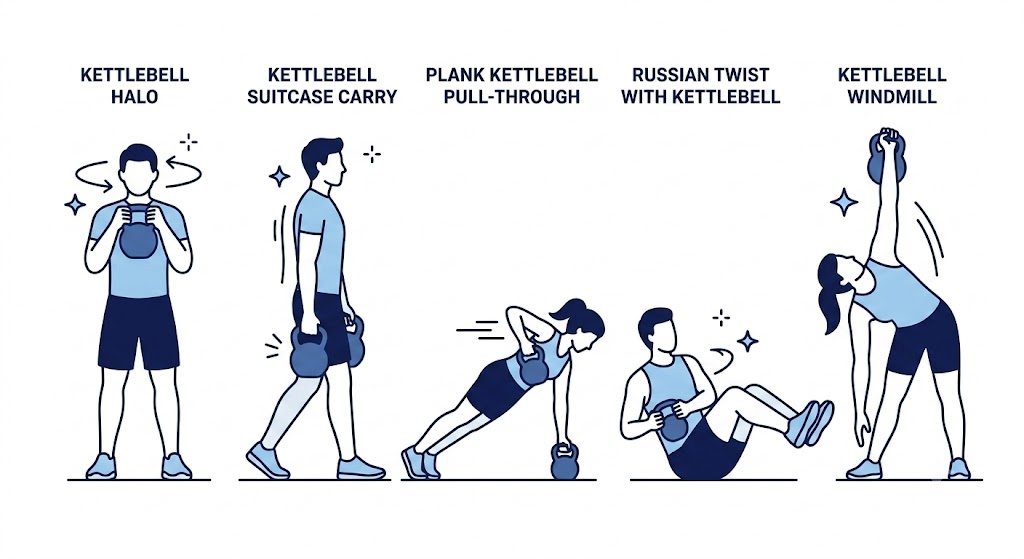 KETTLEBELL HALO

KETTLEBELL SUITCASE CARRY

PLANK KETTLEBELL PULL-THROUGH

RUSSIAN TWIST WITH KETTLEBELL

KETTLEBELL WINDMILL